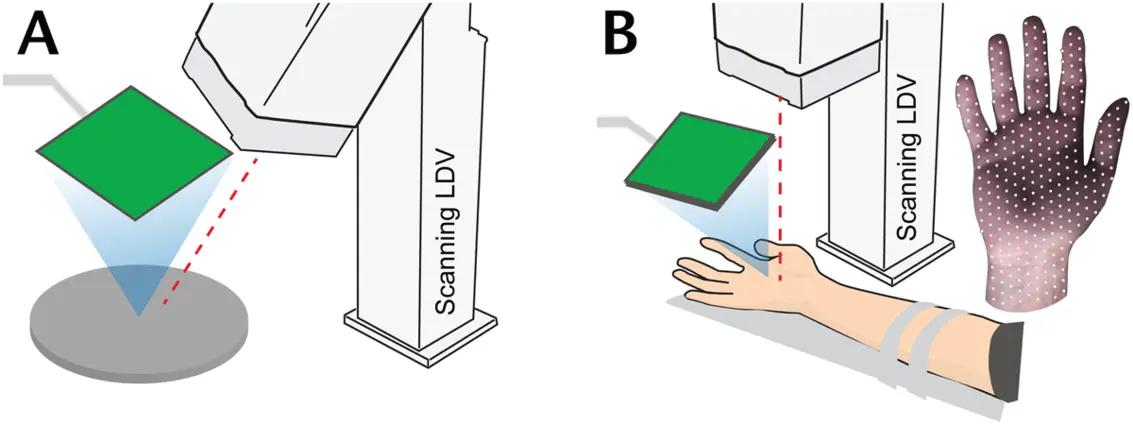 A

Scanning LDV

B

Scanning LDV